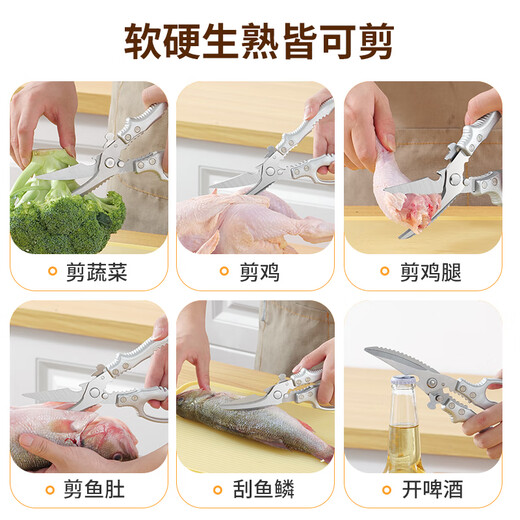 软硬生熟皆可剪

剪蔬菜

剪鸡

剪鸡腿

剪鱼肚

刮鱼鳞

开啤酒