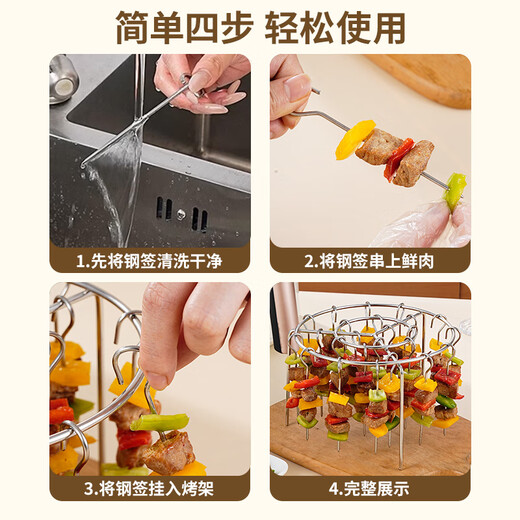 简单四步 轻松使用

1.先将钢签清洗干净

2.将钢签串上鲜肉

3.将钢签挂入烤架

4.完整展示