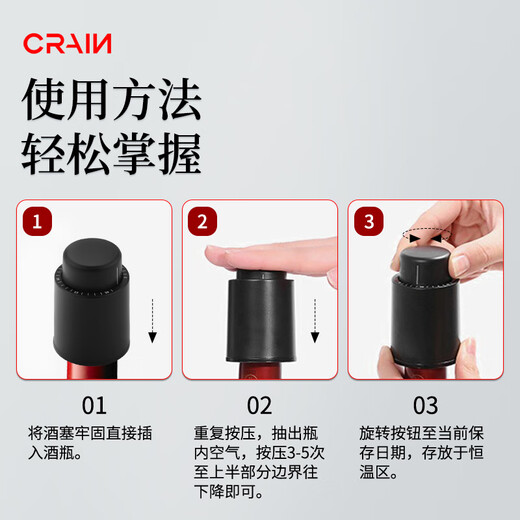 CRAIN

使用方法
轻松掌握

1

2

3

01
将酒塞牢固直接插入酒瓶。

02
重复按压，抽出瓶内空气，按压3-5次至上半部分边界往下降即可。

03
旋转按钮至当前保存日期，存放于恒温区。