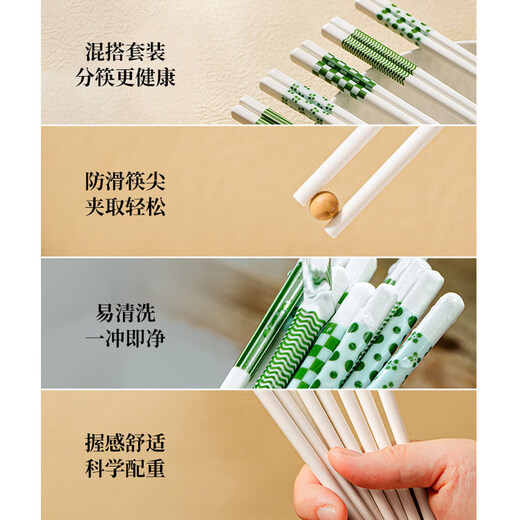 混搭套装
分筷更健康

防滑筷尖
夹取轻松

易清洗
一冲即净

握感舒适
科学配重