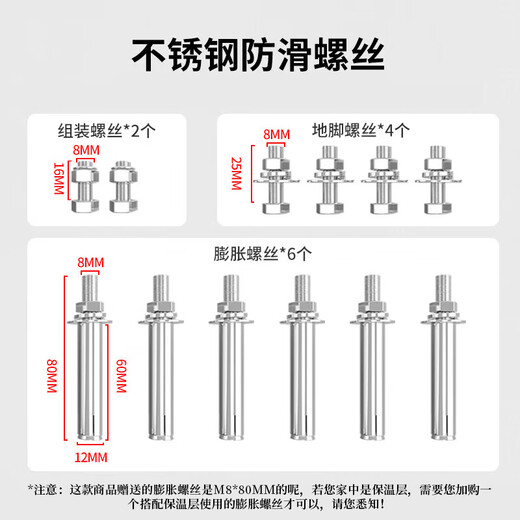 不锈钢防滑螺丝

组装螺丝*2个

8MM

16MM

地脚螺丝*4个

8MM

25MM

膨胀螺丝*6个

8MM

80MM

60MM

12MM

*注意：这款商品赠送的膨胀螺丝是M8*80MM的呢，若您家中是保温层，需要您加购一个搭配保温层使用的膨胀螺丝才可以，请您悉知！