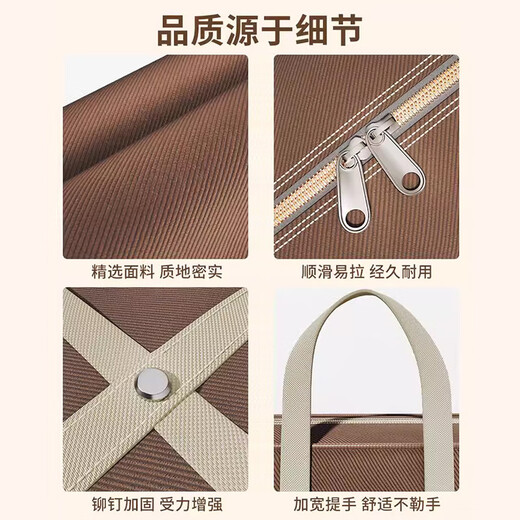 品质源于细节

精选面料 质地密实

顺滑易拉 经久耐用

铆钉加固 受力增强

加宽提手 舒适不勒手