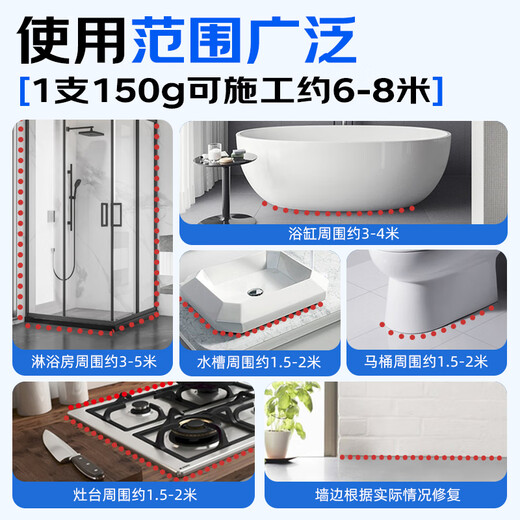 使用范围广泛

[1支150g可施工约6-8米]

浴缸周围约3-4米

淋浴房周围约3-5米

水槽周围约1.5-2米

马桶周围约1.5-2米

灶台周围约1.5-2米

墙边根据实际情况修复