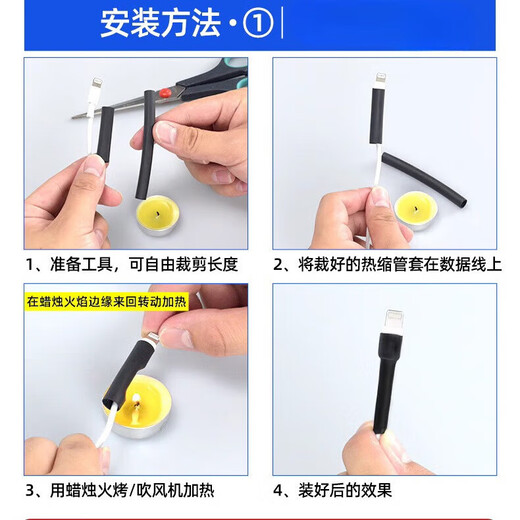 安装方法·①

1、准备工具，可自由裁剪长度

2、将裁好的热缩管套在数据线上

在蜡烛火焰边缘来回转动加热

3、用蜡烛火烤/吹风机加热

4、装好后的效果