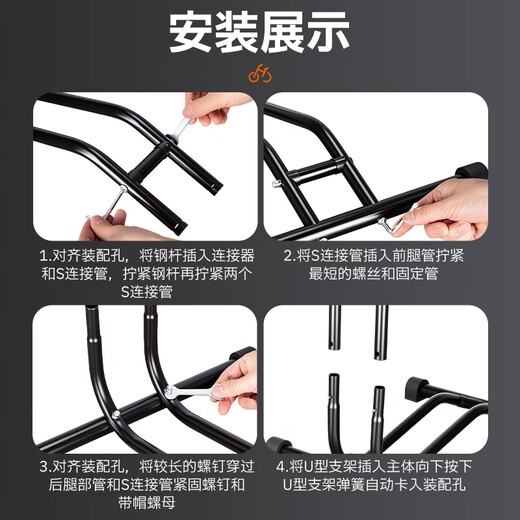 安装展示

1.对齐装配孔，将钢杆插入连接器和S连接管，拧紧钢杆再拧紧两个S连接管

2.将S连接管插入前腿管拧紧最短的螺丝和固定管

3.对齐装配孔，将较长的螺钉穿过后腿部管和S连接管紧固螺钉和带帽螺母

4.将U型支架插入主体向下按下U型支架弹簧自动卡入装配孔