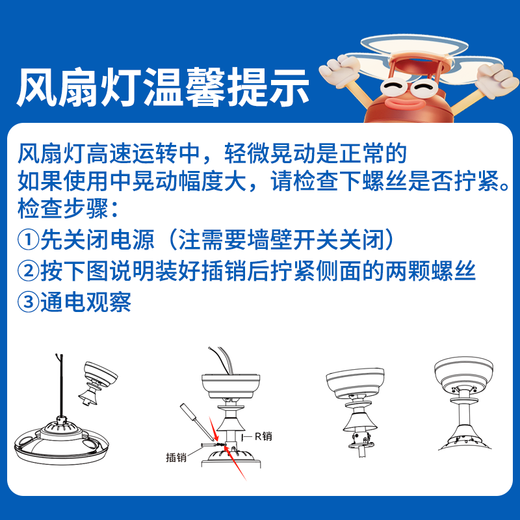 风扇灯温馨提示

风扇灯高速运转中，轻微晃动是正常的
如果使用中晃动幅度大，请检查下螺丝是否拧紧。
检查步骤：
①先关闭电源（注需要墙壁开关关闭）
②按下图说明装好插销后拧紧侧面的两颗螺丝
③通电观察

R销
插销