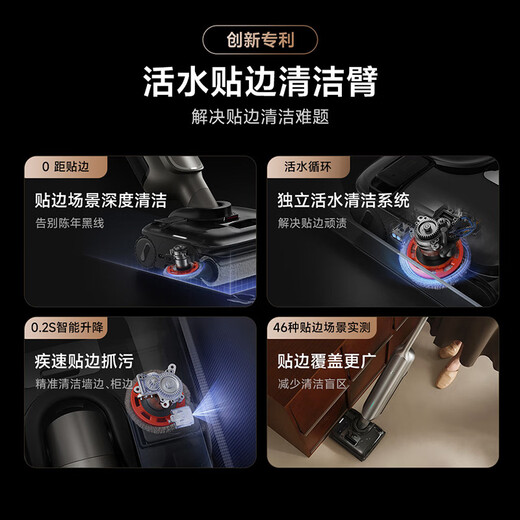 创新专利

活水贴边清洁臂

解决贴边清洁难题

0 距贴边

贴边场景深度清洁

告别陈年黑线

活水循环

独立活水清洁系统

解决贴边顽渍

0.2S智能升降

疾速贴边抓污

精准清洁墙边、柜边

46种贴边场景实测

贴边覆盖更广

减少清洁盲区