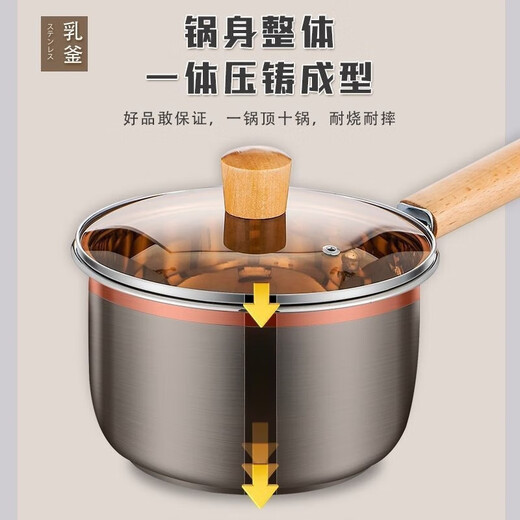 乳釜
ステンレス

锅身整体
一体压铸成型

好品敢保证，一锅顶十锅，耐烧耐摔