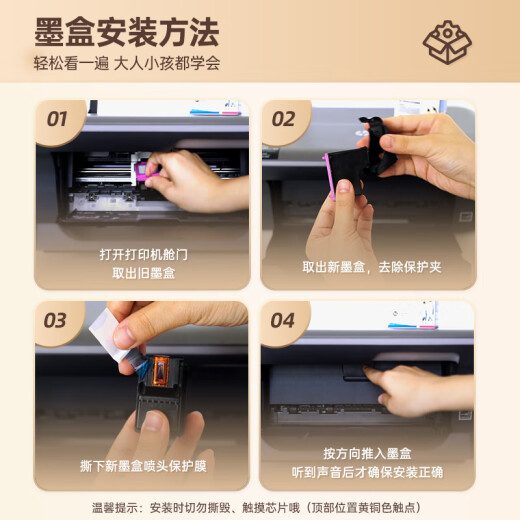 墨盒安装方法
轻松看一遍 大人小孩都学会

01
打开打印机舱门
取出旧墨盒

02
取出新墨盒，去除保护夹

03
撕下新墨盒喷头保护膜

04
按方向推入墨盒
听到声音后才确保安装正确

温馨提示：安装时切勿撕毁、触摸芯片哦（顶部位置黄铜色触点）