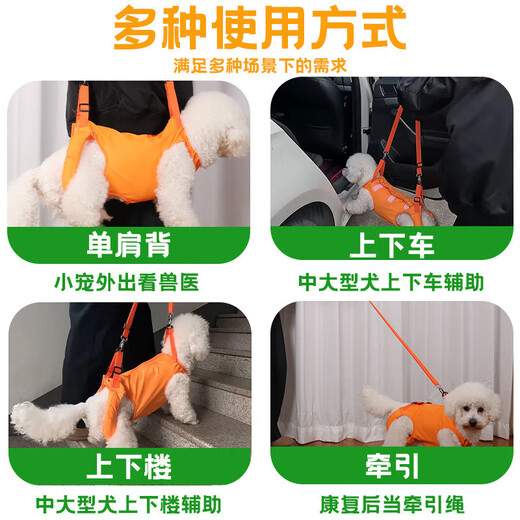 多种使用方式

满足多种场景下的需求

单肩背

小宠外出看兽医

上下车

中大型犬上下车辅助

上下楼

中大型犬上下楼辅助

牵引

康复后当牵引绳