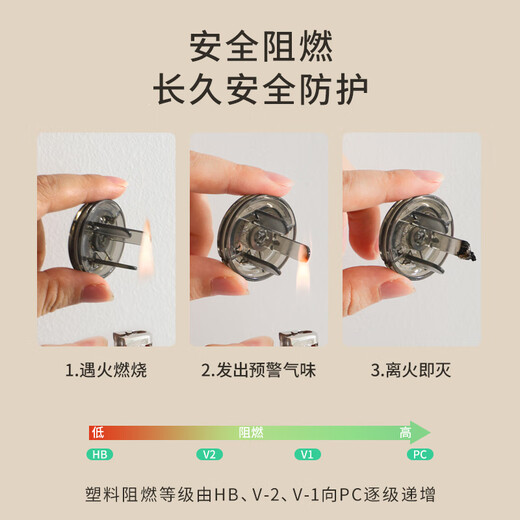 安全阻燃
长久安全防护

1.遇火燃烧

2.发出预警气味

3.离火即灭

低 阻燃 高

HB V2 V1 PC

塑料阻燃等级由HB、V-2、V-1向PC逐级递增