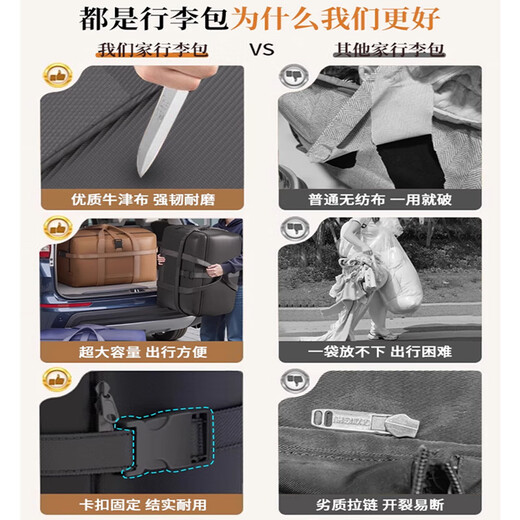 都是行李包为什么我们更好

我们家行李包 VS 其他家行李包

优质牛津布 强韧耐磨

普通无纺布 一用就破

超大容量 出行方便

一袋放不下 出行困难

卡扣固定 结实耐用

劣质拉链 开裂易断