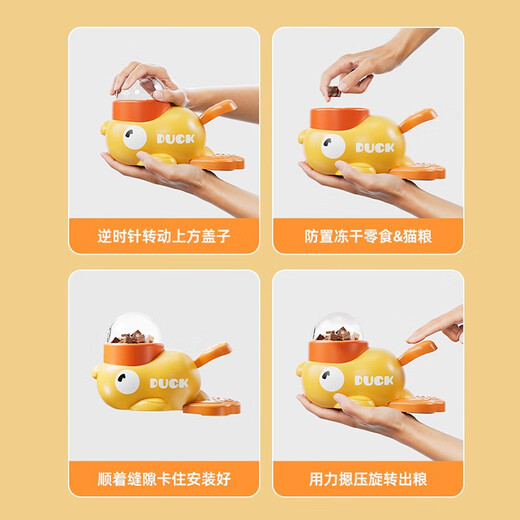 DUCK

逆时针转动上方盖子

DUCK

防置冻干零食&猫粮

DUCK

顺着缝隙卡住安装好

DUCK

用力摁压旋转出粮