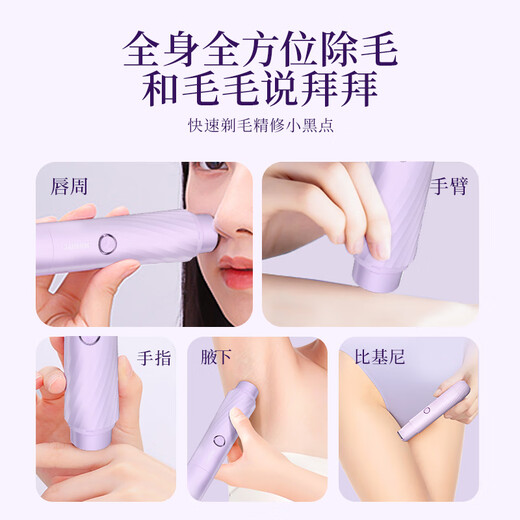 全身全方位除毛
和毛毛说拜拜

快速剃毛精修小黑点

唇周

手臂

手指

腋下

比基尼