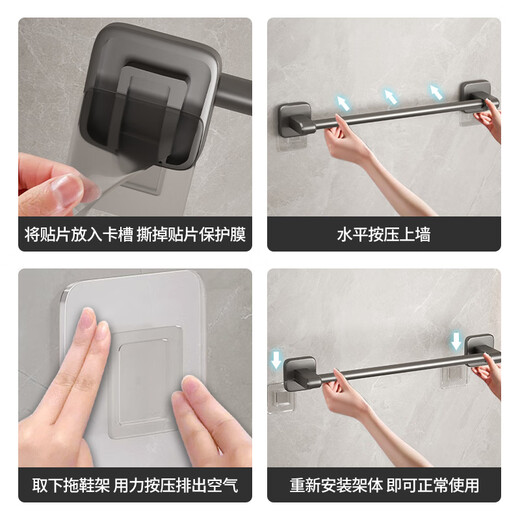 将贴片放入卡槽 撕掉贴片保护膜

水平按压上墙

取下拖鞋架 用力按压排出空气

重新安装架体 即可正常使用