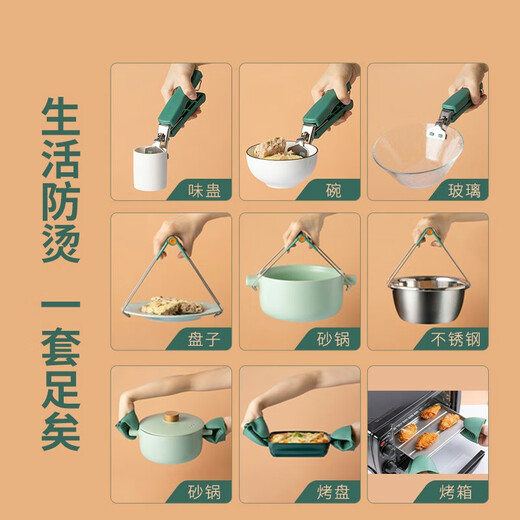 生活防烫

一套足矣

味盅

碗

玻璃

盘子

砂锅

不锈钢

砂锅

烤盘

烤箱