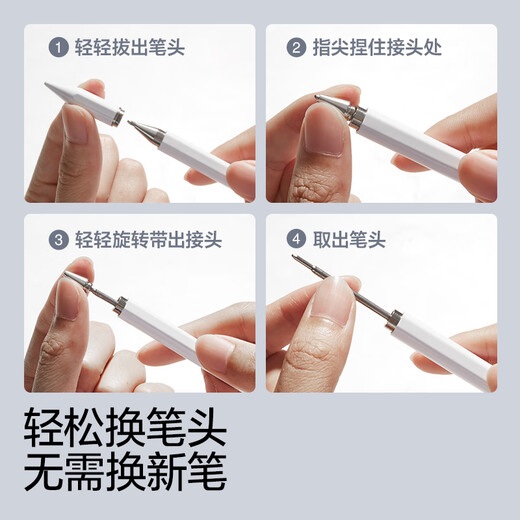 1 轻轻拔出笔头

2 指尖捏住接头处

3 轻轻旋转带出接头

4 取出笔头

轻松换笔头
无需换新笔