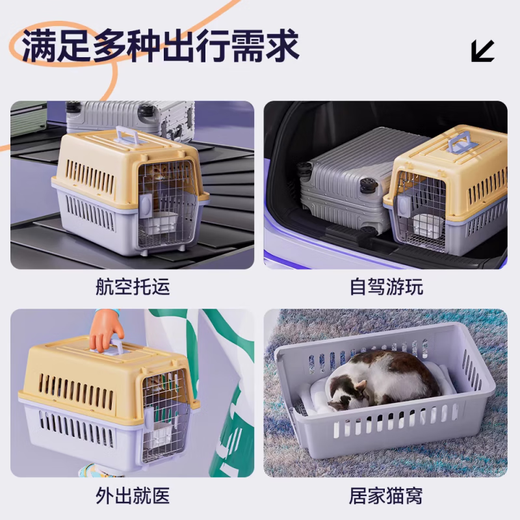 满足多种出行需求

航空托运

自驾游玩

外出就医

居家猫窝