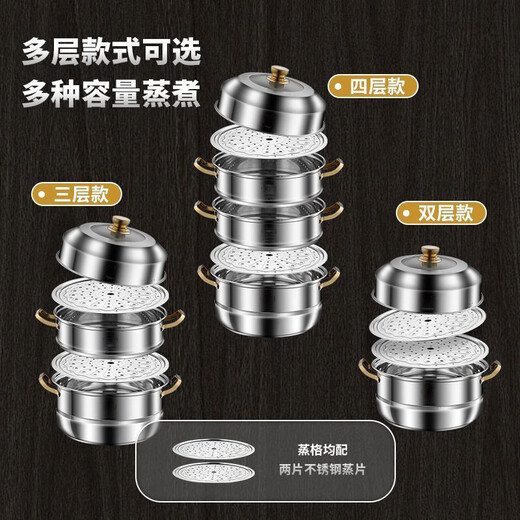 多层款式可选
多种容量蒸煮

四层款

三层款

双层款

蒸格均配
两片不锈钢蒸片