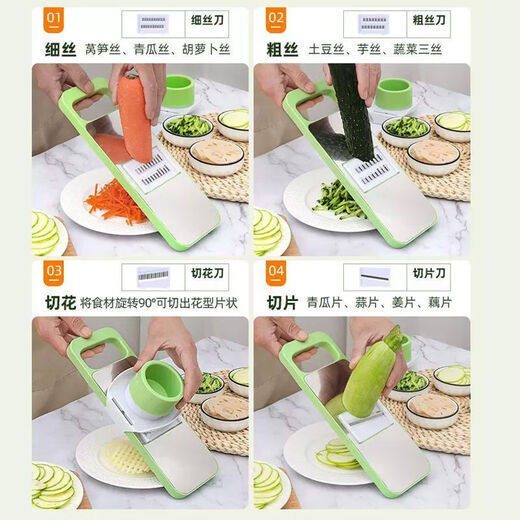 01

细丝刀

细丝 莴笋丝、青瓜丝、胡萝卜丝

02

粗丝刀

粗丝 土豆丝、芋丝、蔬菜三丝

03

切花刀

切花 将食材旋转90°可切出花型片状

04

切片刀

切片 青瓜片、蒜片、姜片、藕片