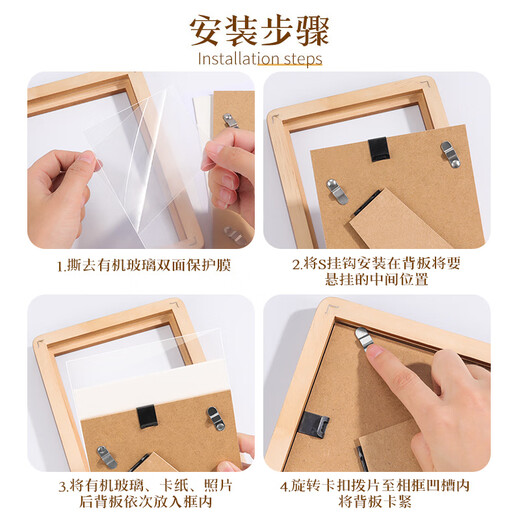 安装步骤
Installation steps

1.撕去有机玻璃双面保护膜

2.将S挂钩安装在背板将要悬挂的中间位置

3.将有机玻璃、卡纸、照片后背板依次放入框内

4.旋转卡扣拨片至相框凹槽内将背板卡紧