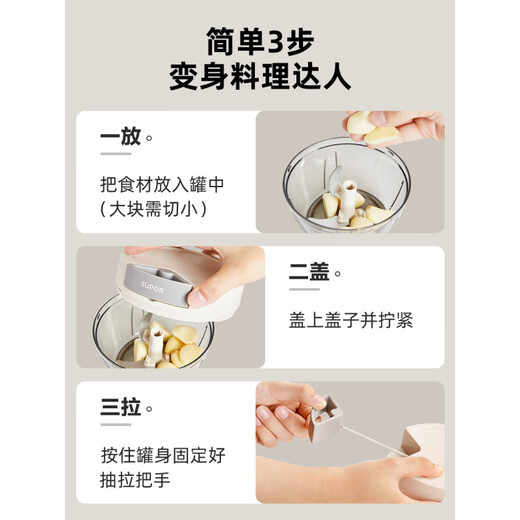 简单3步
变身料理达人

一放。

把食材放入罐中
（大块需切小）

SUPOR

二盖。

盖上盖子并拧紧

三拉。

按住罐身固定好
抽拉把手