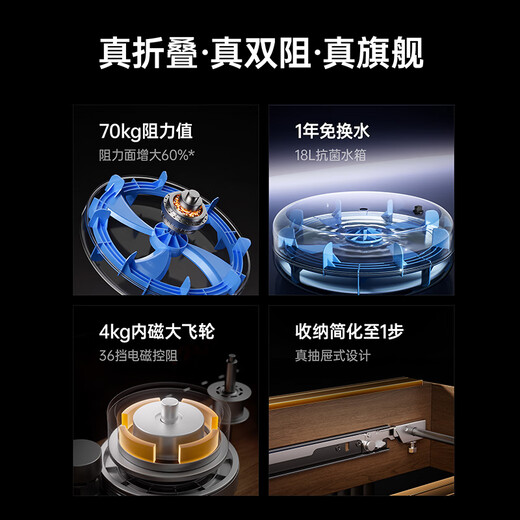 真折叠·真双阻·真旗舰

70kg阻力值
阻力面增大60%*

1年免换水
18L抗菌水箱

4kg内磁大飞轮
36挡电磁控阻

收纳简化至1步
真抽屉式设计