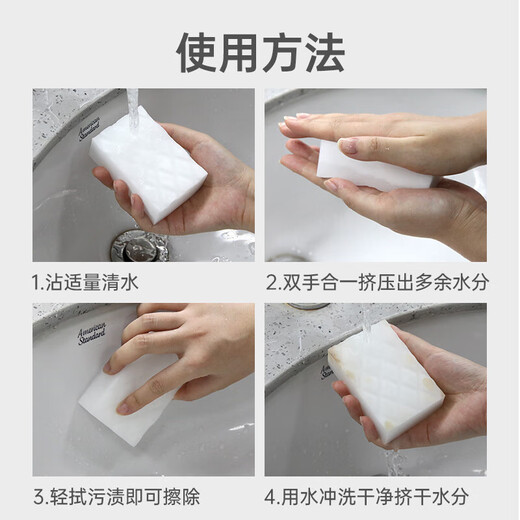 使用方法

American Standard

1.沾适量清水

2.双手合一挤压出多余水分

American Standard

3.轻拭污渍即可擦除

4.用水冲洗干净挤干水分