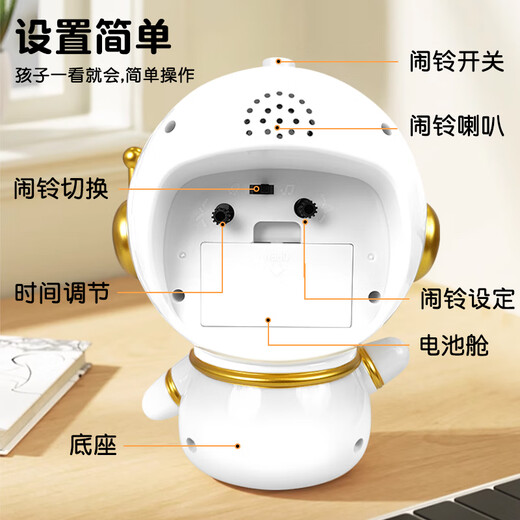 设置简单

孩子一看就会,简单操作

闹铃开关

闹铃喇叭

闹铃切换

时间调节

闹铃设定

电池舱

底座