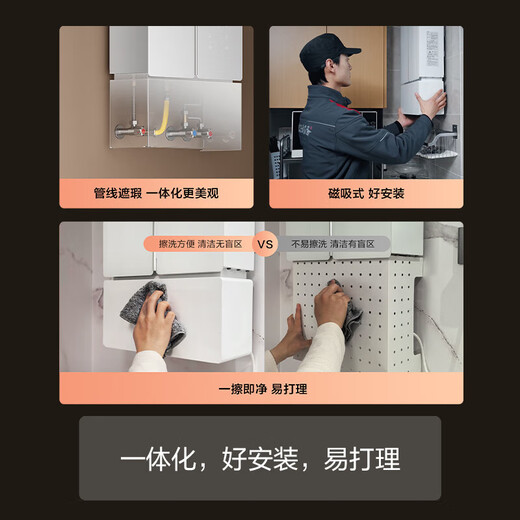 管线遮瑕 一体化更美观

磁吸式 好安装

擦洗方便 清洁无盲区

VS

不易擦洗 清洁有盲区

一擦即净 易打理

一体化，好安装，易打理