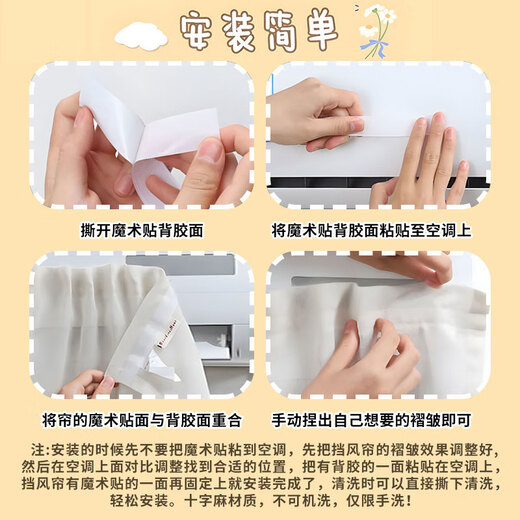 安装简单

撕开魔术贴背胶面

将魔术贴背胶面粘贴至空调上

将帘的魔术贴面与背胶面重合

手动捏出自己想要的褶皱即可

注:安装的时候先不要把魔术贴粘到空调，先把挡风帘的褶皱效果调整好，然后在空调上面对比调整找到合适的位置，把有背胶的一面粘贴在空调上，挡风帘有魔术贴的一面再固定上就安装完成了，清洗时可以直接撕下清洗，轻松安装。十字麻材质，不可机洗，仅限手洗！