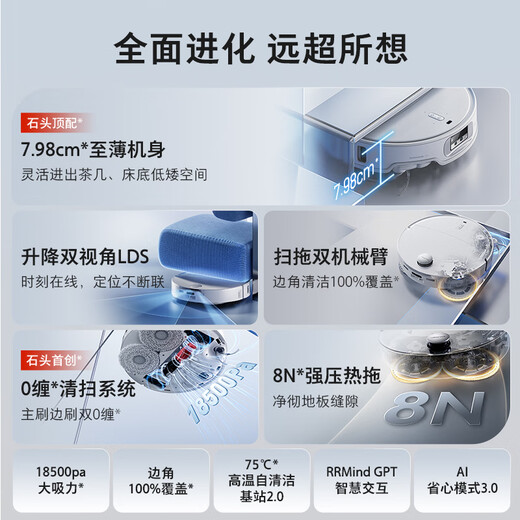 全面进化 远超所想

石头顶配*

7.98cm*至薄机身

灵活进出茶几、床底低矮空间

7.98cm*

升降双视角LDS

时刻在线，定位不断联

扫拖双机械臂

边角清洁100%覆盖*

石头首创*

0缠*清扫系统

主刷边刷双0缠*

18500Pa

8N*强压热拖

净彻地板缝隙

8N

18500pa 大吸力*

边角 100%覆盖*

75℃* 高温自清洁 基站2.0

RRMind GPT 智慧交互

AI 省心模式3.0