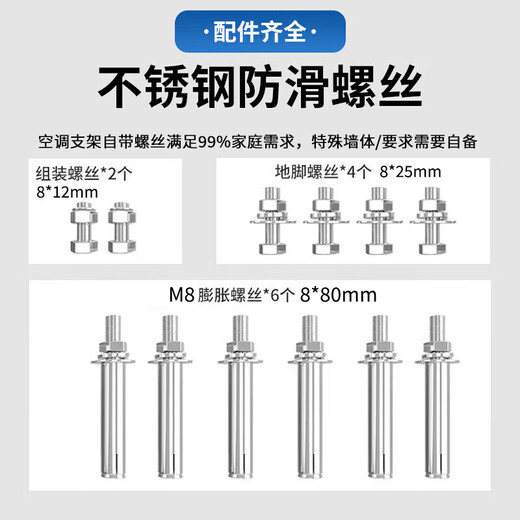 ·配件齐全·

不锈钢防滑螺丝

空调支架自带螺丝满足99%家庭需求，特殊墙体/要求需要自备

组装螺丝*2个
8*12mm

地脚螺丝*4个 8*25mm

M8 膨胀螺丝*6个 8*80mm