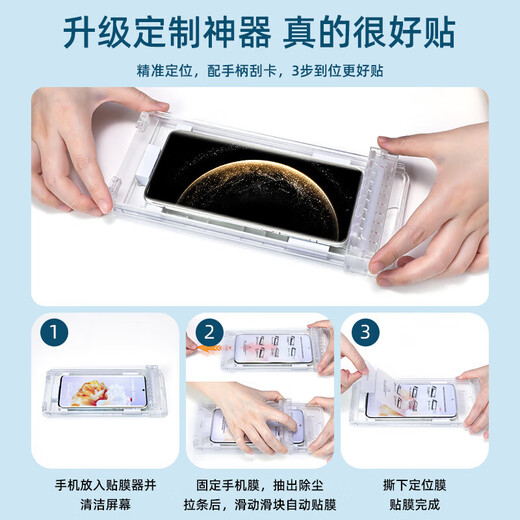 升级定制神器 真的很好贴

精准定位，配手柄刮卡，3步到位更好贴

1

2

3

手机放入贴膜器并清洁屏幕

固定手机膜，抽出除尘拉条后，滑动滑块自动贴膜

撕下定位膜贴膜完成