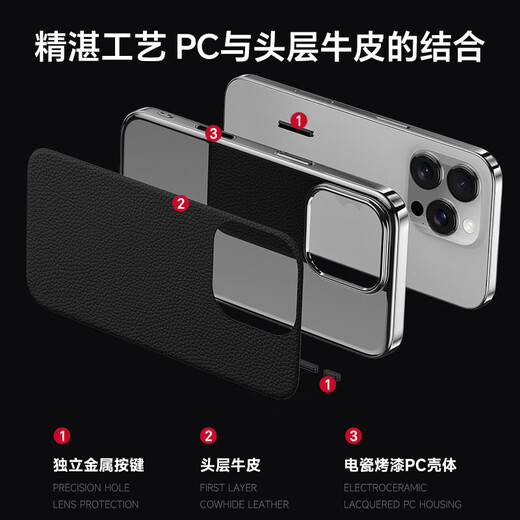 精湛工艺 PC与头层牛皮的结合

1

3

2

1

1
独立金属按键
PRECISION HOLE
LENS PROTECTION

2
头层牛皮
FIRST LAYER
COWHIDE LEATHER

3
电瓷烤漆PC壳体
ELECTROCERAMIC
LACQUERED PC HOUSING