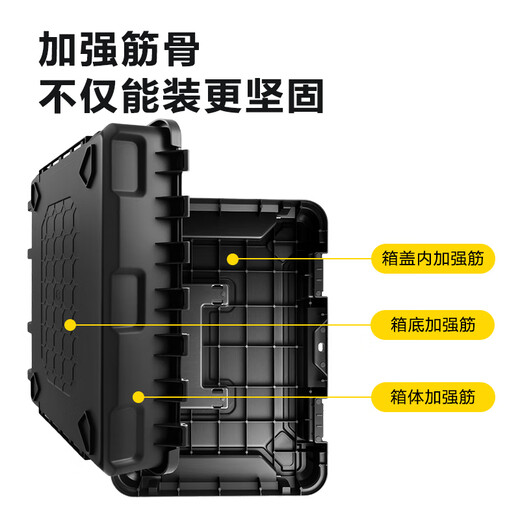 加强筋骨
不仅能装更坚固

箱盖内加强筋

箱底加强筋

箱体加强筋