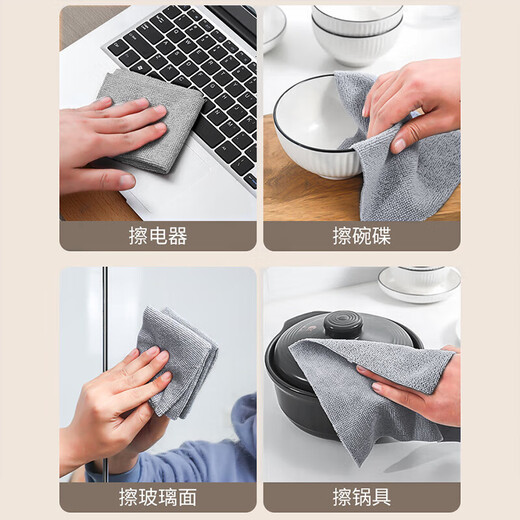 擦电器

擦碗碟

擦玻璃面

擦锅具