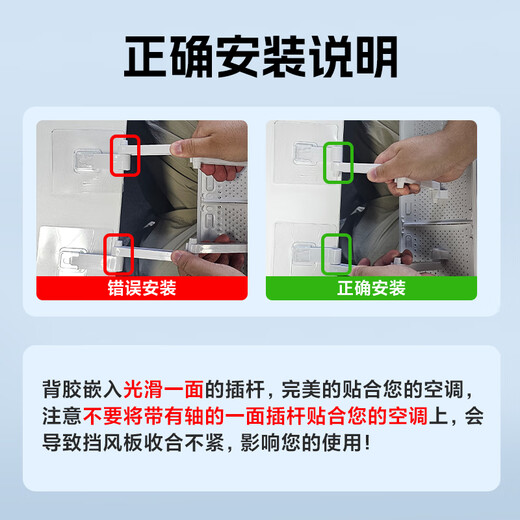 正确安装说明

错误安装

正确安装

背胶嵌入光滑一面的插杆，完美的贴合您的空调，注意不要将带有轴的一面插杆贴合您的空调上，会导致挡风板收合不紧，影响您的使用！