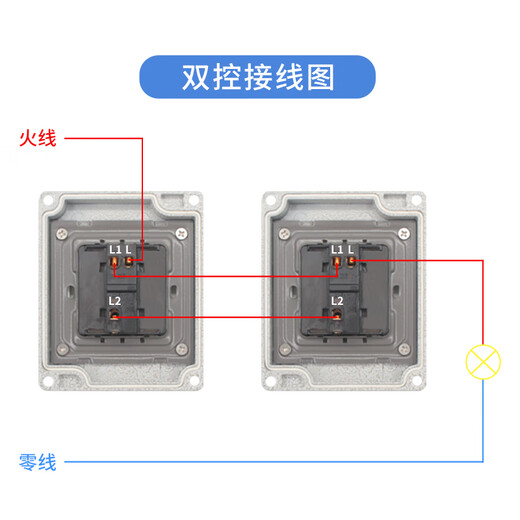 双控接线图

火线

L1 L

L2

L1 L

L2

零线