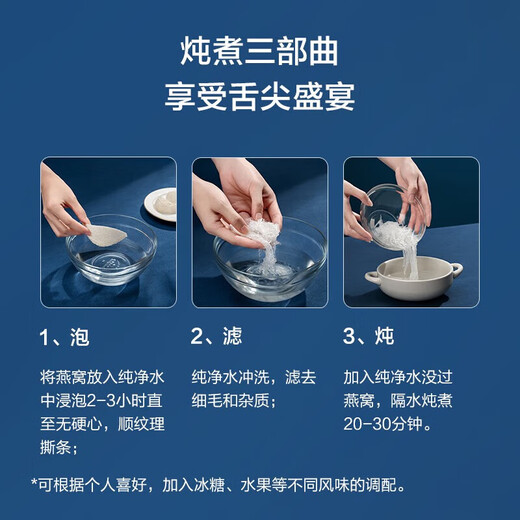 炖煮三部曲
享受舌尖盛宴

1、泡

将燕窝放入纯净水中浸泡2-3小时直至无硬心，顺纹理撕条；

2、滤

纯净水冲洗，滤去细毛和杂质；

3、炖

加入纯净水没过燕窝，隔水炖煮20-30分钟。

*可根据个人喜好，加入冰糖、水果等不同风味的调配。