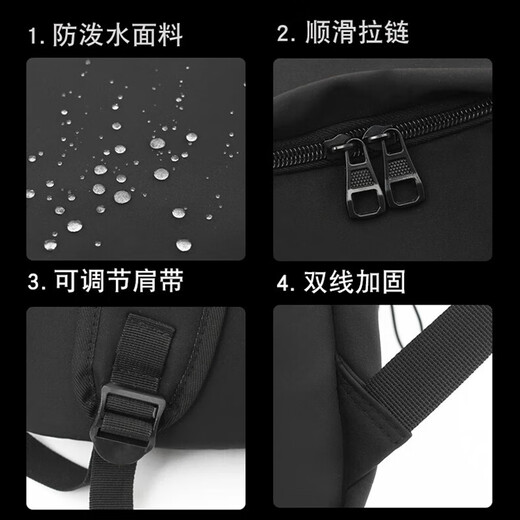 1. 防泼水面料

2. 顺滑拉链

3. 可调节肩带

4. 双线加固