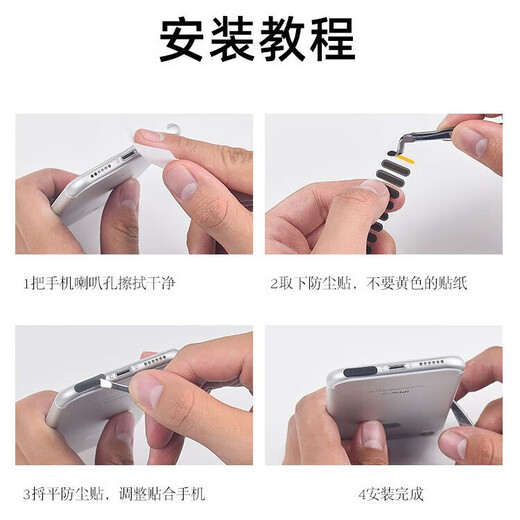 安装教程

1把手机喇叭孔擦拭干净

2取下防尘贴，不要黄色的贴纸

3捋平防尘贴，调整贴合手机

4安装完成