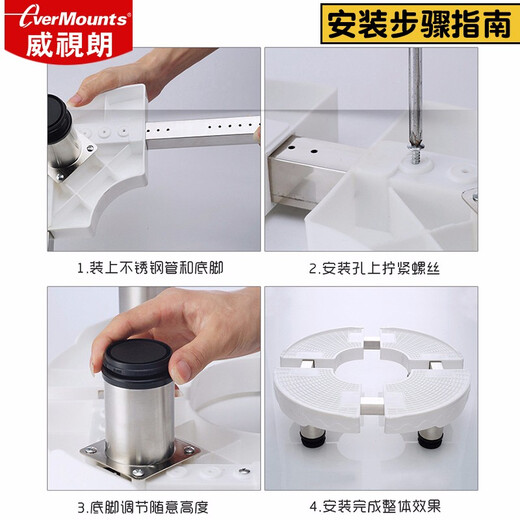 EverMounts®
威視朗

安装步骤指南

1.装上不锈钢管和底脚

2.安装孔上拧紧螺丝

3.底脚调节随意高度

4.安装完成整体效果