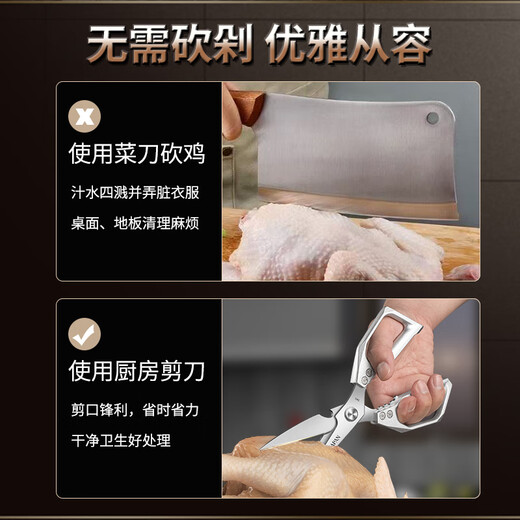 无需砍剁 优雅从容

使用菜刀砍鸡

汁水四溅并弄脏衣服

桌面、地板清理麻烦

使用厨房剪刀

剪口锋利，省时省力

干净卫生好处理