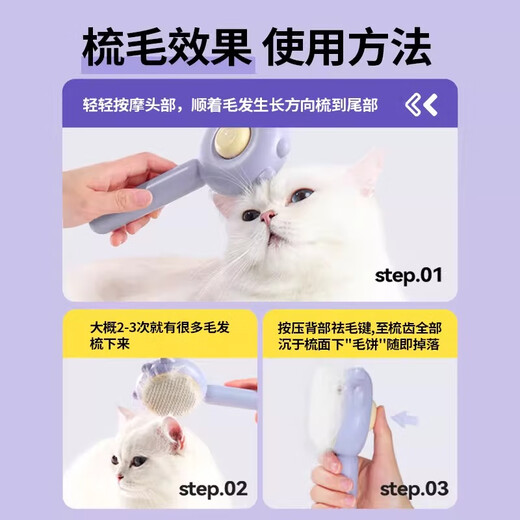 梳毛效果 使用方法

轻轻按摩头部，顺着毛发生长方向梳到尾部

step.01

大概2-3次就有很多毛发梳下来

step.02

按压背部祛毛键,至梳齿全部沉于梳面下"毛饼"随即掉落

step.03