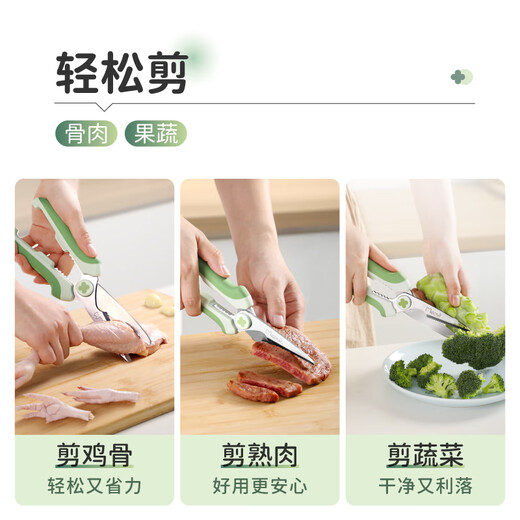 轻松剪

骨肉 果蔬

剪鸡骨
轻松又省力

剪熟肉
好用更安心

剪蔬菜
干净又利落