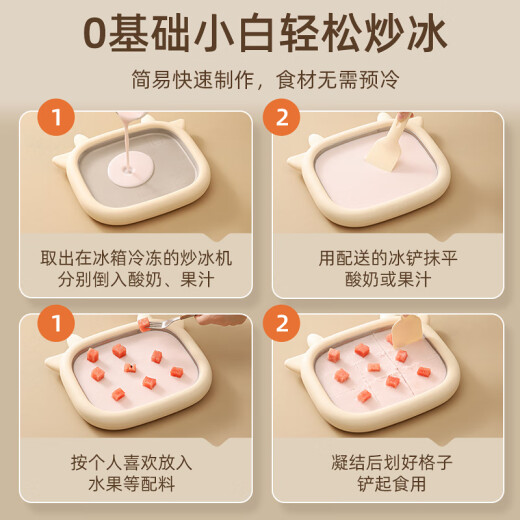 0基础小白轻松炒冰

简易快速制作，食材无需预冷

1

取出在冰箱冷冻的炒冰机
分别倒入酸奶、果汁

2

用配送的冰铲抹平
酸奶或果汁

1

按个人喜欢放入
水果等配料

2

凝结后划好格子
铲起食用