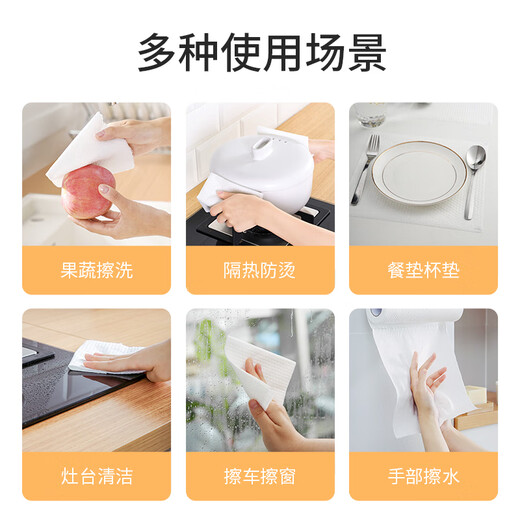 多种使用场景

果蔬擦洗

隔热防烫

餐垫杯垫

灶台清洁

擦车擦窗

手部擦水