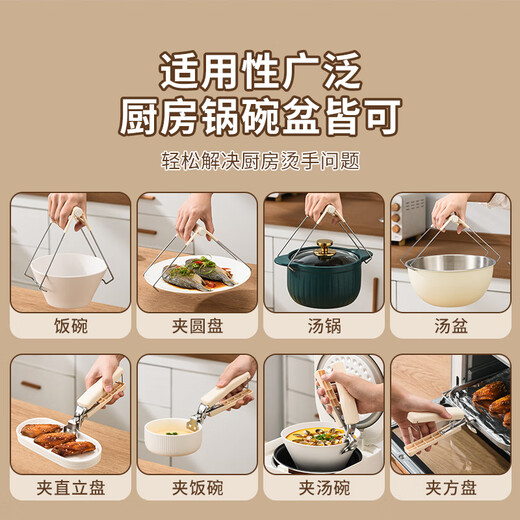 适用性广泛
厨房锅碗盆皆可

轻松解决厨房烫手问题

饭碗

夹圆盘

汤锅

汤盆

夹直立盘

夹饭碗

夹汤碗

夹方盘