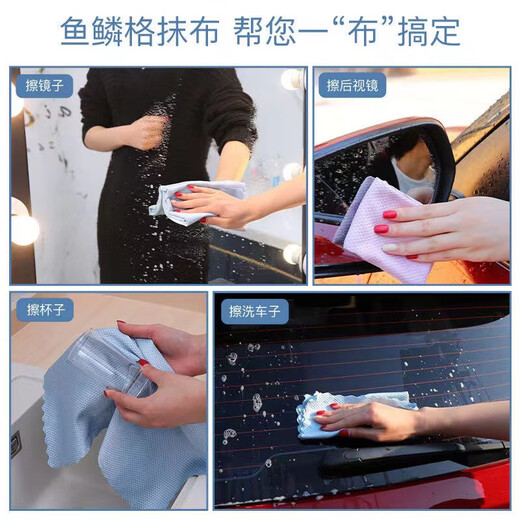 鱼鳞格抹布 帮您一“布”搞定

擦镜子

擦后视镜

擦杯子

擦洗车子